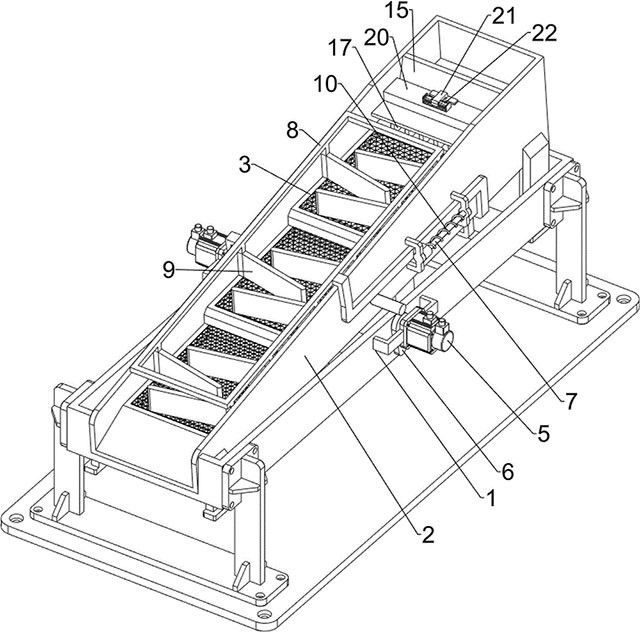 15
21
22
20
17
10
8
3
9
7
5
6
1
2