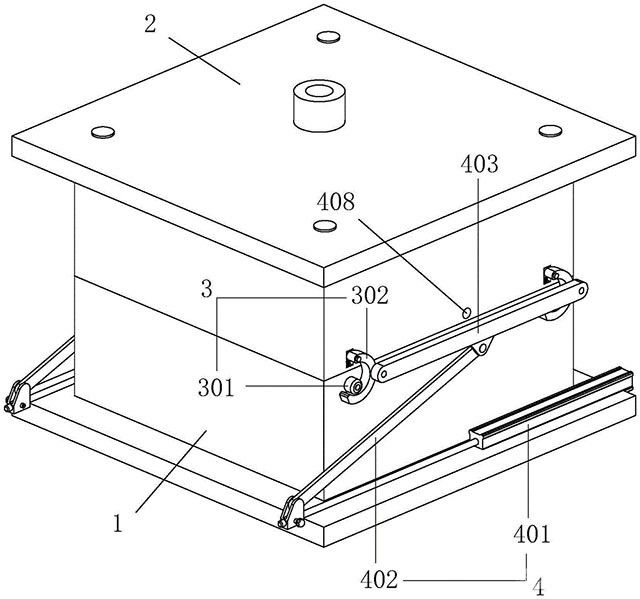 2
403
408
3
302
301
1
401
402
4