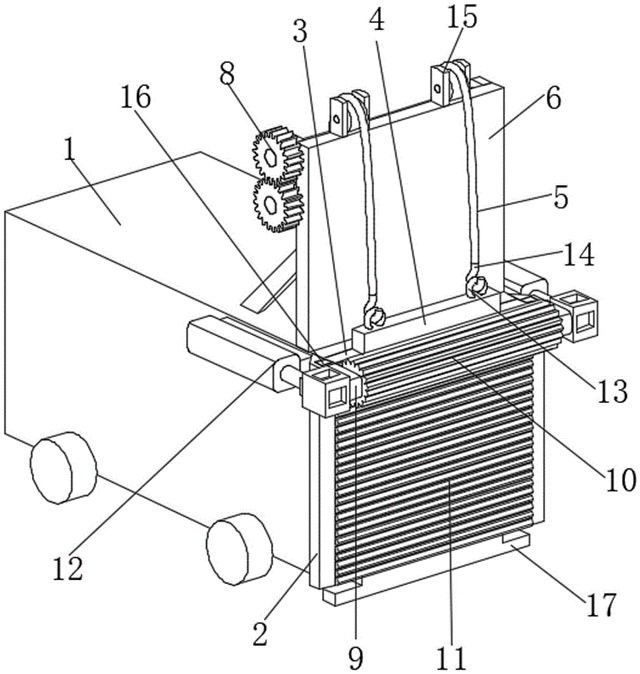 3
4
15
8
16
6
1
5
14
13
10
12
2
9
11
17