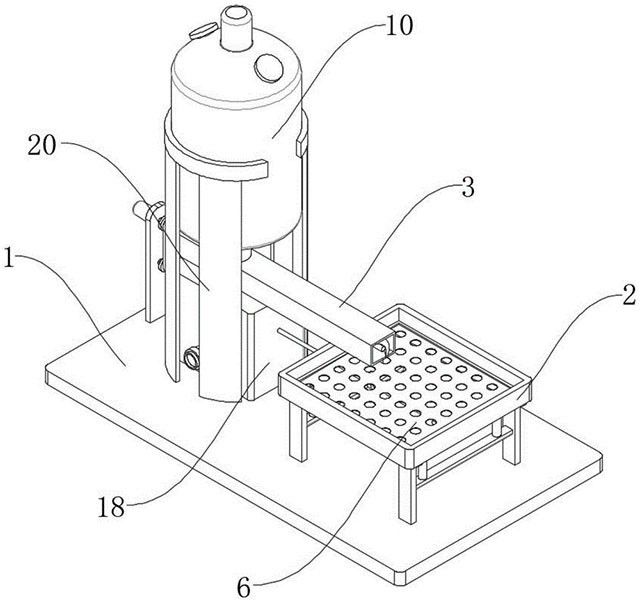 10
20
3
1
2
18
6