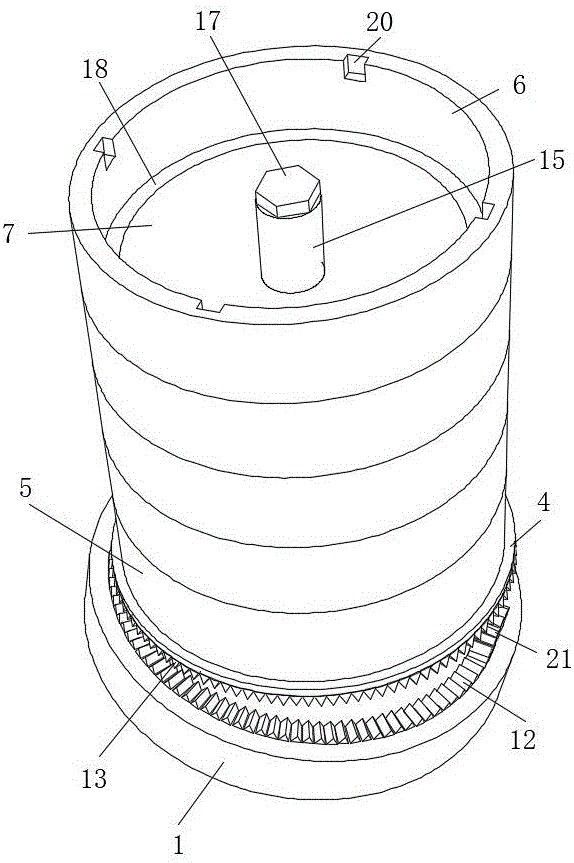 17
20
18
6
15
7
5
4
21
12
13
1