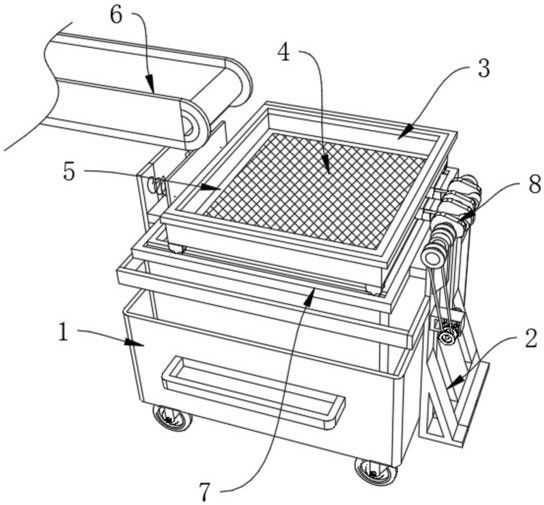 6
4
3
5
8
1
2
7