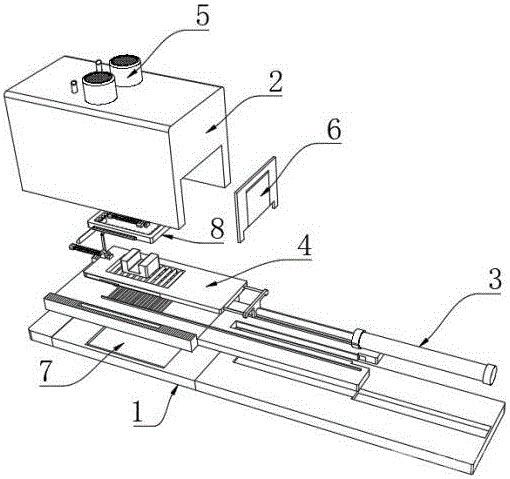 5
2
6
8
4
3
7
1