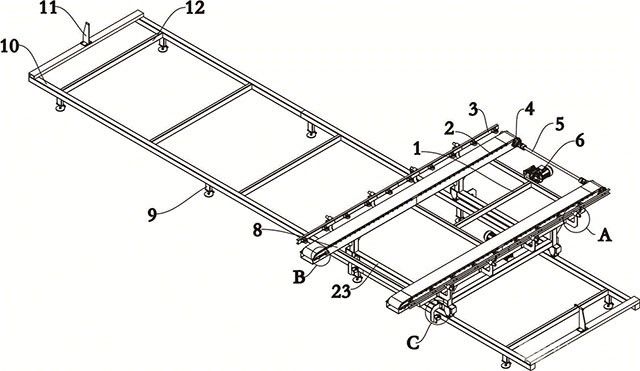 11
12
10
3
4
2
5
1
6
9
8
A
B
23
C