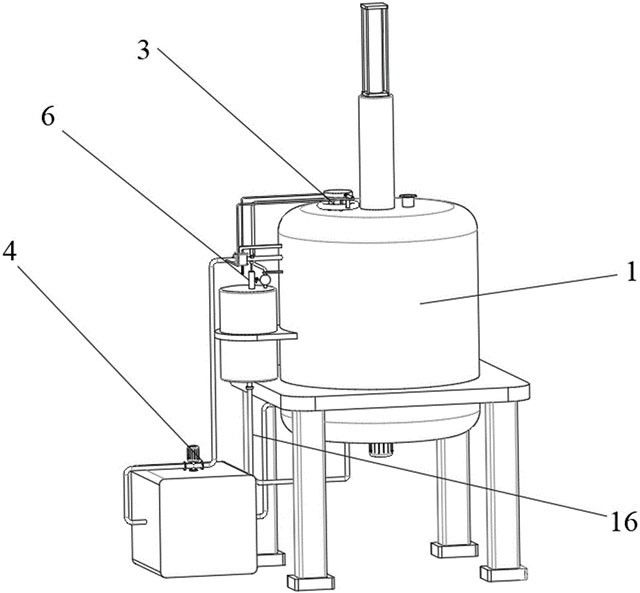 3
6
4
1
16