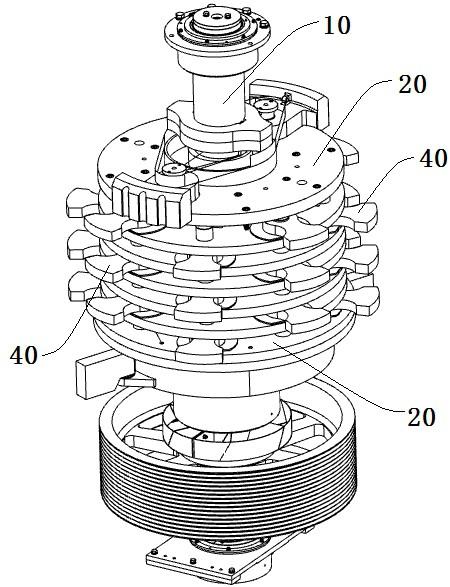 10
20
40
40
20